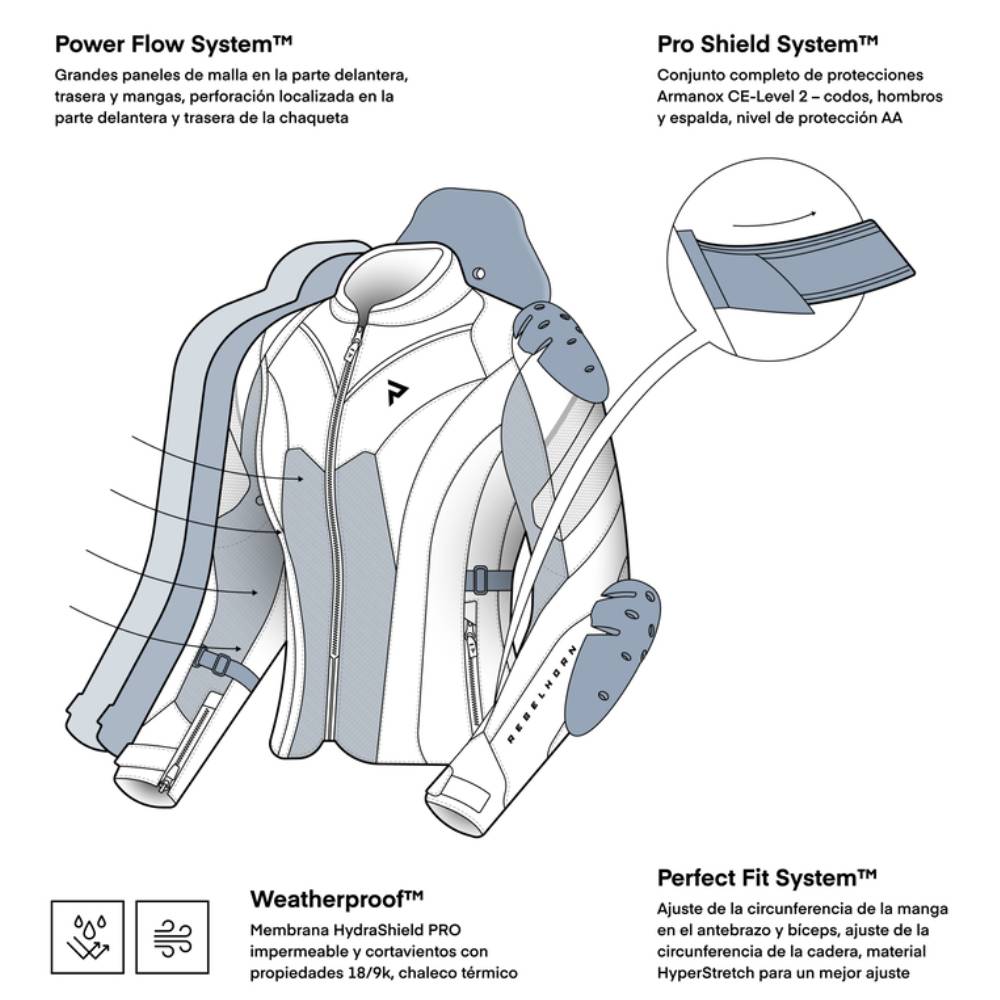 Power Flow System™

Grandes paneles de malla en la parte delantera, trasera y mangas, perforación localizada en la parte delantera y trasera de la chaqueta

Pro Shield System™

Conjunto completo de protecciones Armanox CE-Level 2 – codos, hombros y espalda, nivel de protección AA

REBELHORN

Weatherproof™

Membrana HydraShield PRO impermeable y cortavientos con propiedades 18/9k, chaleco térmico

Perfect Fit System™

Ajuste de la circunferencia de la manga en el antebrazo y bíceps, ajuste de la circunferencia de la cadera, material HyperStretch para un mejor ajuste