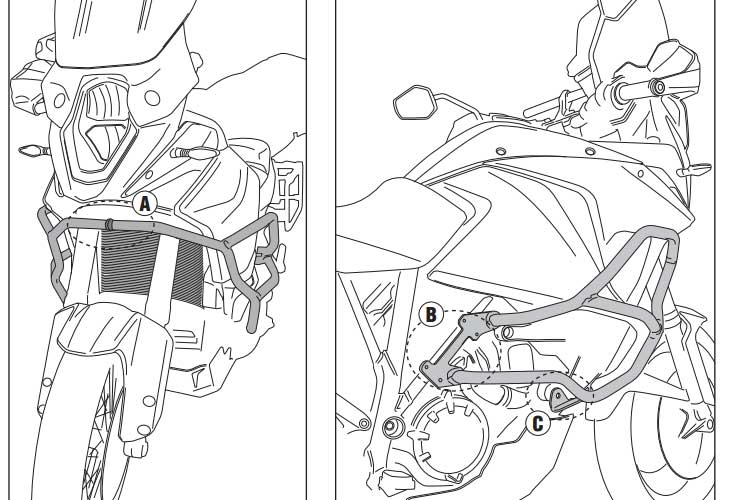 A

B

C